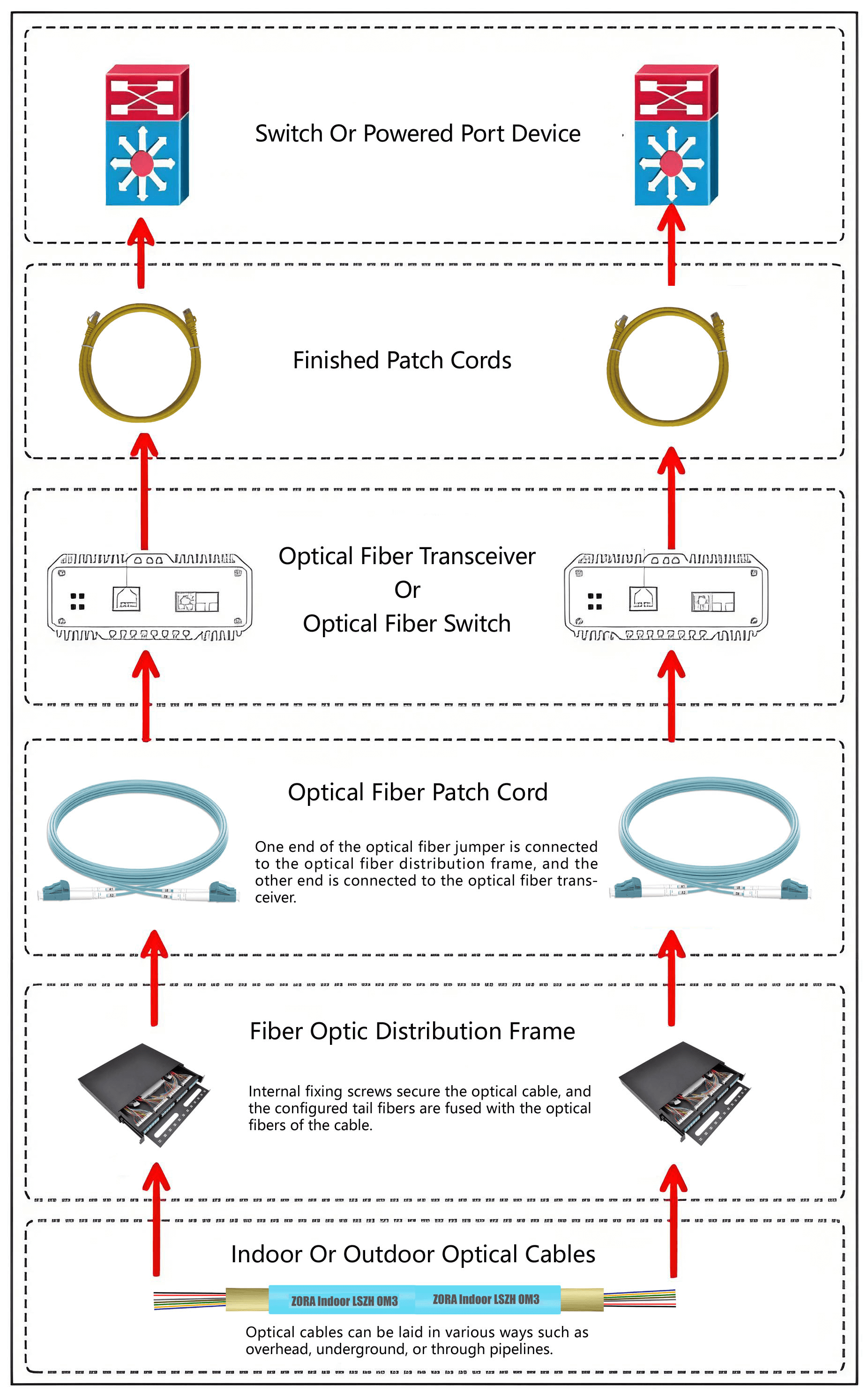 Switch Or Powered Port Device

Finished Patch Cords

Optical Fiber Transceiver
Or
Optical Fiber Switch

Optical Fiber Patch Cord

One end of the optical fiber jumper is connected to the optical fiber distribution frame, and the other end is connected to the optical fiber transceiver.

Fiber Optic Distribution Frame

Internal fixing screws secure the optical cable, and the configured tail fibers are fused with the optical fibers of the cable.

Indoor Or Outdoor Optical Cables

ZORA Indoor LSZH OM3 ZORA Indoor LSZH OM3

Optical cables can be laid in various ways such as overhead, underground, or through pipelines.